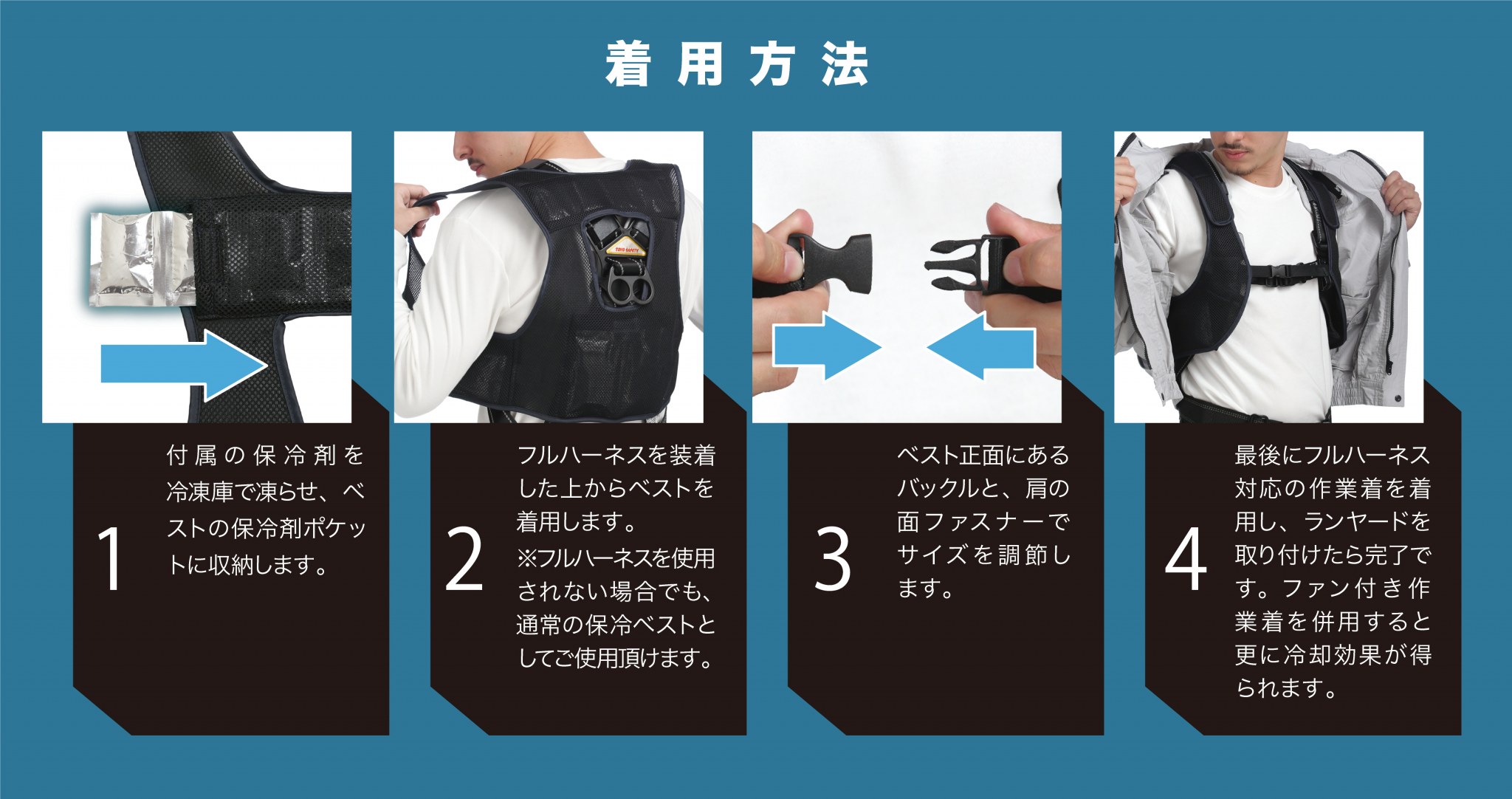 着用方法

TOYO SAFETY

1
付属の保冷剤を冷凍庫で凍らせ、ベストの保冷剤ポケットに収納します。

2
フルハーネスを装着した上からベストを着用します。
※フルハーネスを使用されない場合でも、通常の保冷ベストとしてご使用頂けます。

3
ベスト正面にあるバックルと、肩の面ファスナーでサイズを調節します。

4
最後にフルハーネス対応の作業着を着用し、ランヤードを取り付けたら完了です。ファン付き作業着を併用すると更に冷却効果が得られます。